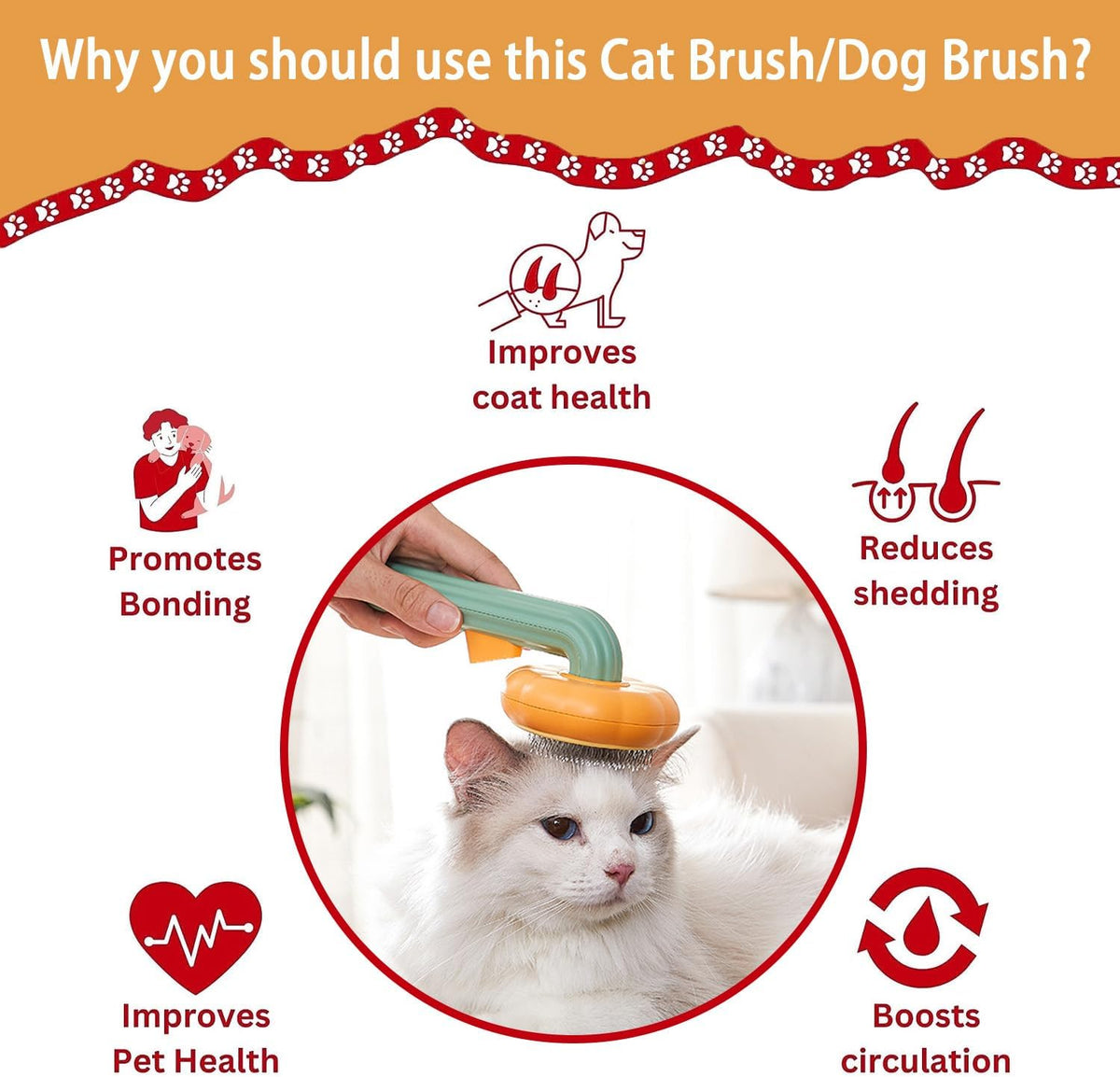 Why you should use this Cat Brush/Dog Brush?

Improves coat health

Promotes Bonding

Reduces shedding

Improves Pet Health

Boosts circulation